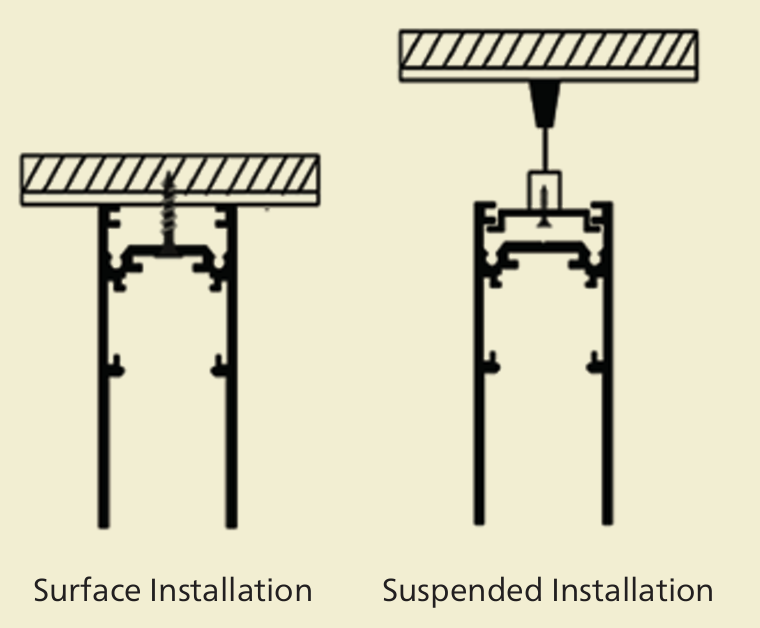 Surface Installation

Suspended Installation